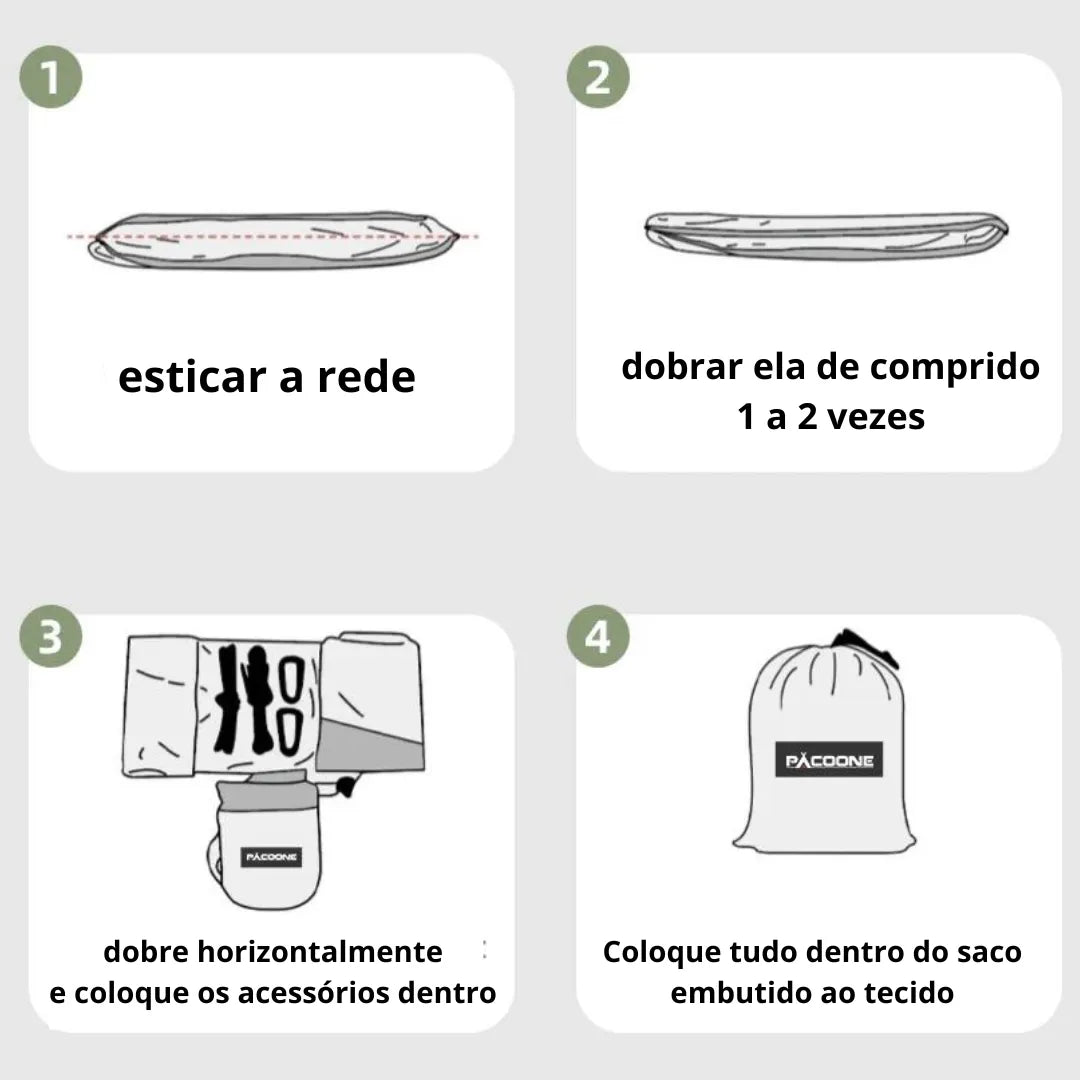 1

esticar a rede

2

dobrar ela de comprido
1 a 2 vezes

3

PACOONE

dobre horizontalmente
e coloque os acessórios dentro

4

PACOONE

Coloque tudo dentro do saco
embutido ao tecido