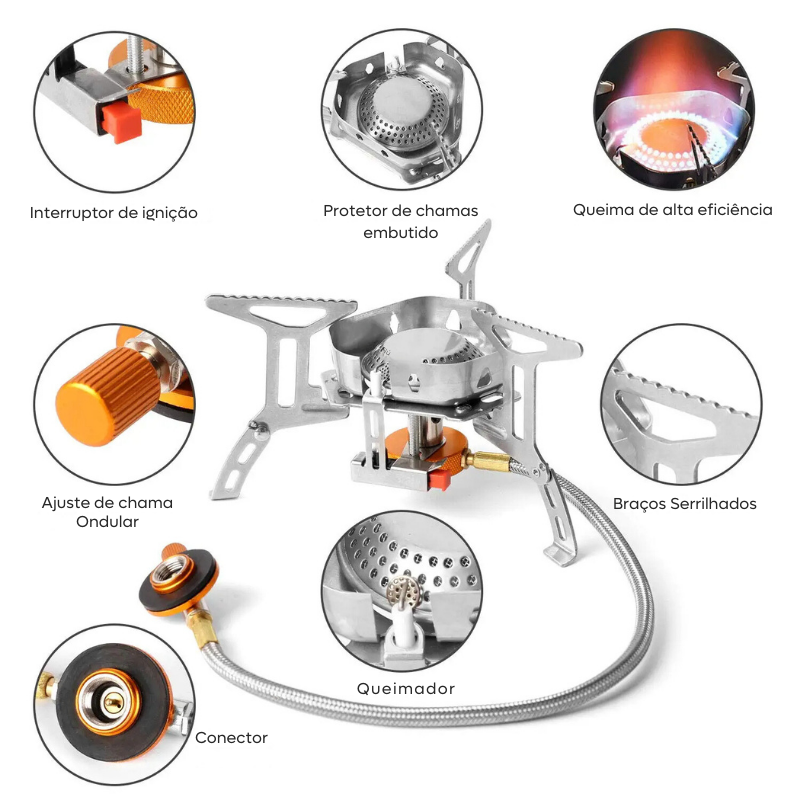 Interruptor de ignição

Protetor de chamas embutido

Queima de alta eficiência

Ajuste de chama Ondular

Braços Serrilhados

Queimador

Conector