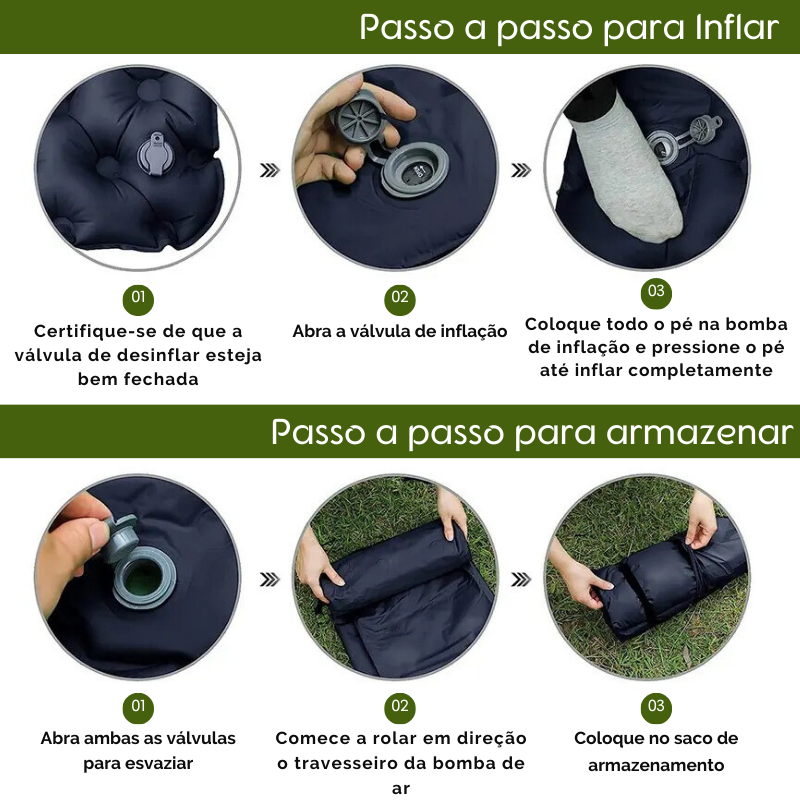 Passo a passo para Inflar

01
Certifique-se de que a válvula de desinflar esteja bem fechada

02
Abra a válvula de inflação

03
Coloque todo o pé na bomba de inflação e pressione o pé até inflar completamente

Passo a passo para armazenar

01
Abra ambas as válvulas para esvaziar

02
Comece a rolar em direção o travesseiro da bomba de ar

03
Coloque no saco de armazenamento